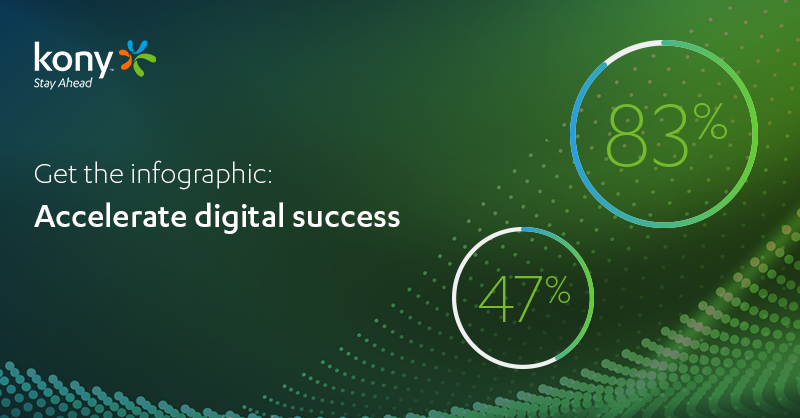 kony
Stay Ahead

Get the infographic:
Accelerate digital success

83%

47%